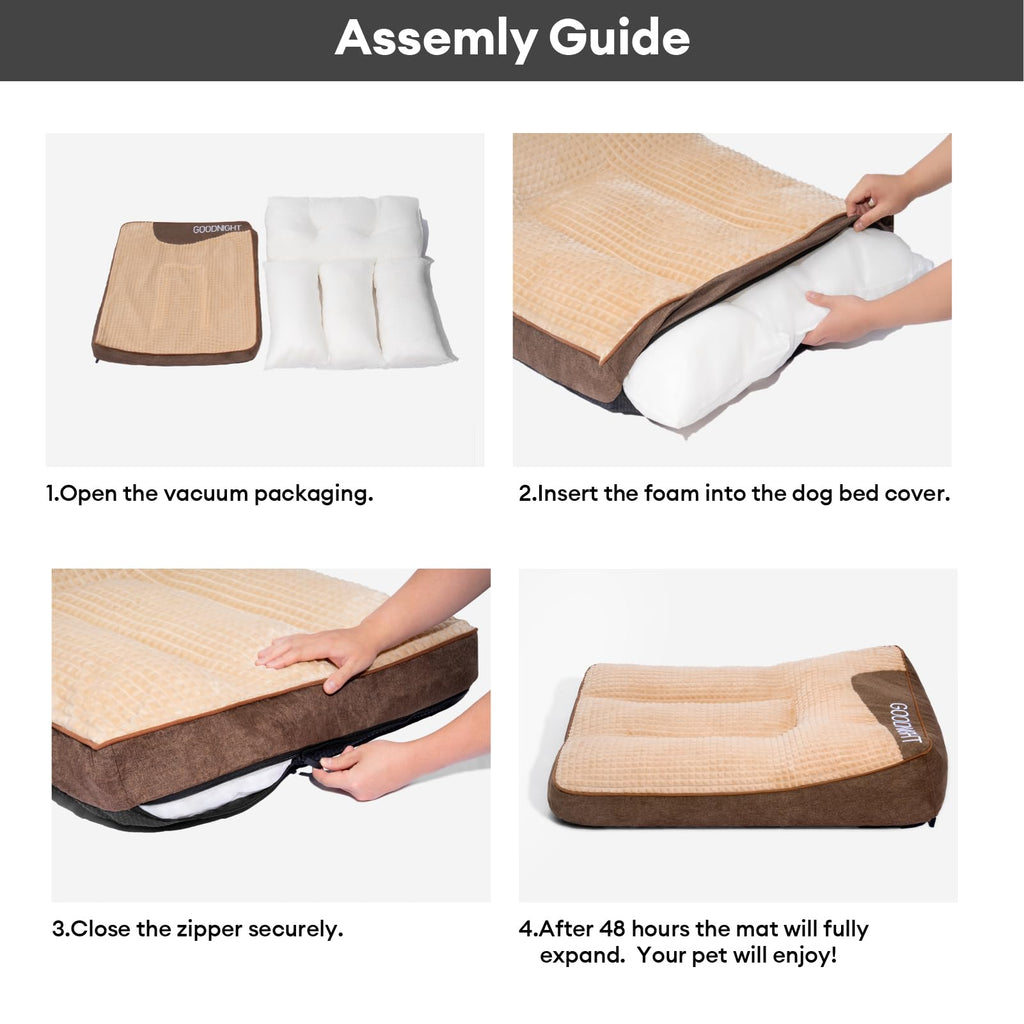 Assemly Guide

GOODNIGHT

1.Open the vacuum packaging.

2.Insert the foam into the dog bed cover.

3.Close the zipper securely.

GOODNIGHT

4.After 48 hours the mat will fully expand. Your pet will enjoy!